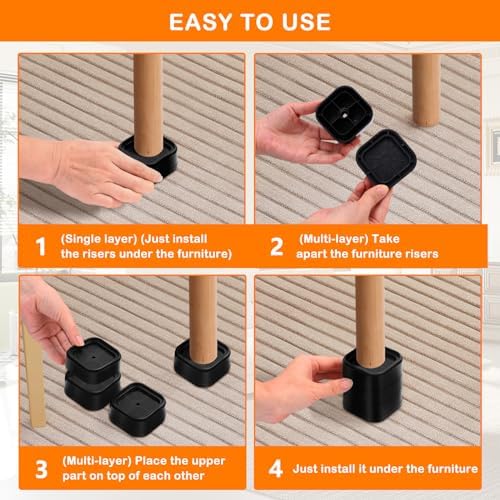 EASY TO USE

1 (Single layer) (Just install the risers under the furniture)

2 (Multi-layer) Take apart the furniture risers

3 (Multi-layer) Place the upper part on top of each other

4 Just install it under the furniture