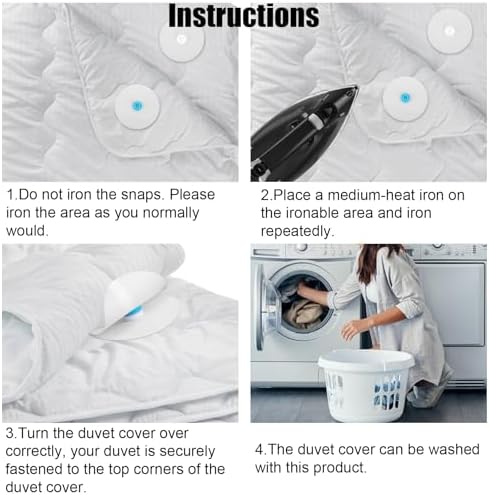 Instructions

1.Do not iron the snaps. Please iron the area as you normally would.

2.Place a medium-heat iron on the ironable area and iron repeatedly.

3.Turn the duvet cover over correctly, your duvet is securely fastened to the top corners of the duvet cover.

4.The duvet cover can be washed with this product.