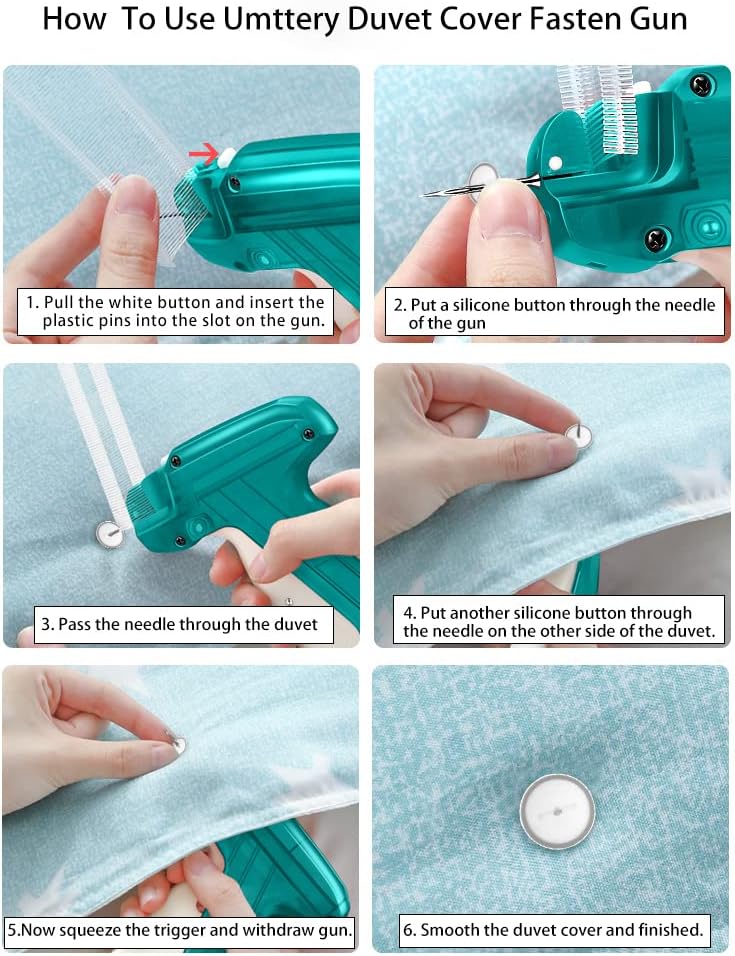 How To Use Umttery Duvet Cover Fasten Gun

1. Pull the white button and insert the plastic pins into the slot on the gun.

2. Put a silicone button through the needle of the gun

3. Pass the needle through the duvet

4. Put another silicone button through the needle on the other side of the duvet.

5.Now squeeze the trigger and withdraw gun.

6. Smooth the duvet cover and finished.