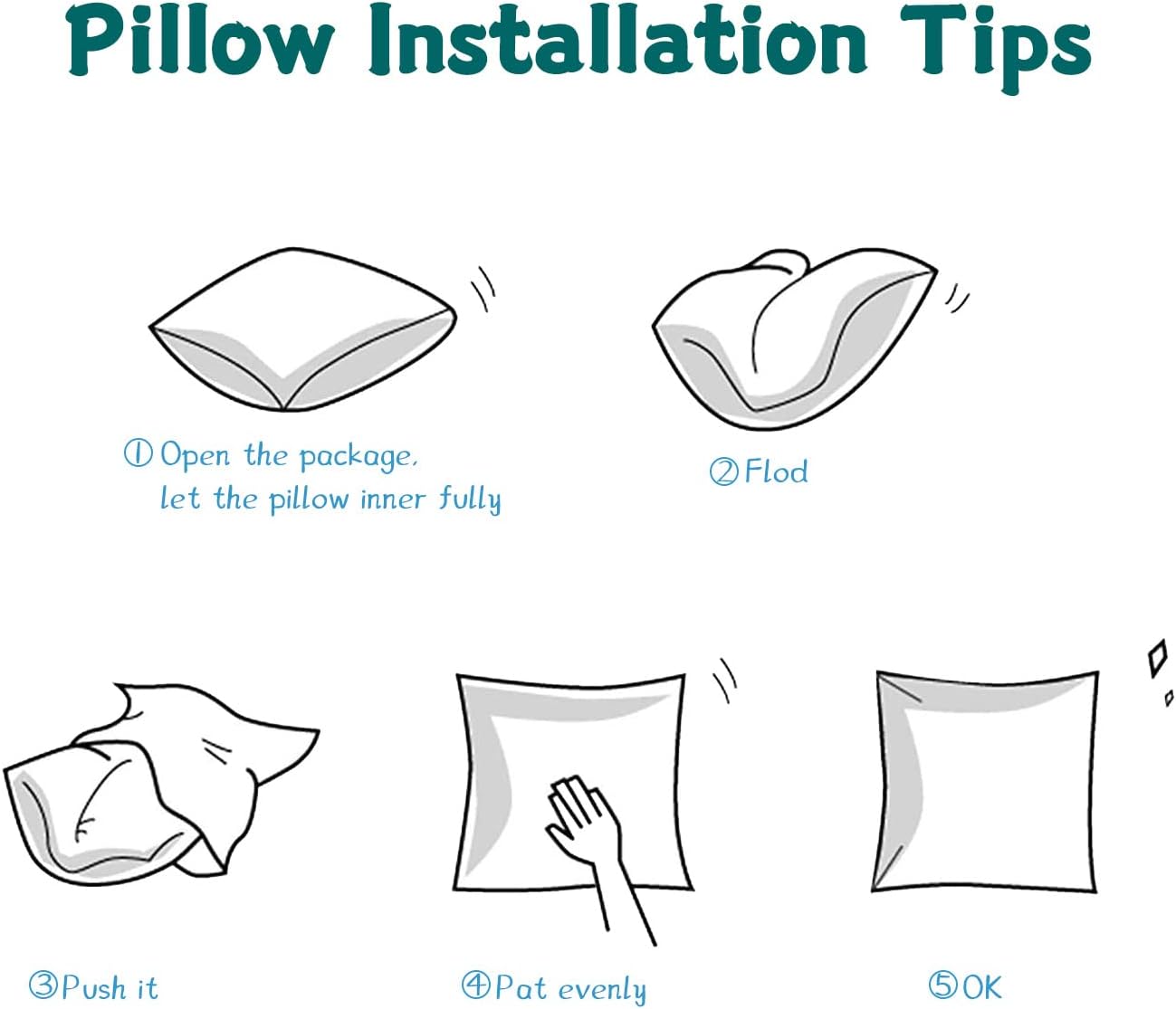 Pillow Installation Tips

① Open the package, let the pillow inner fully

② Flod

③ Push it

④ Pat evenly

⑤ OK