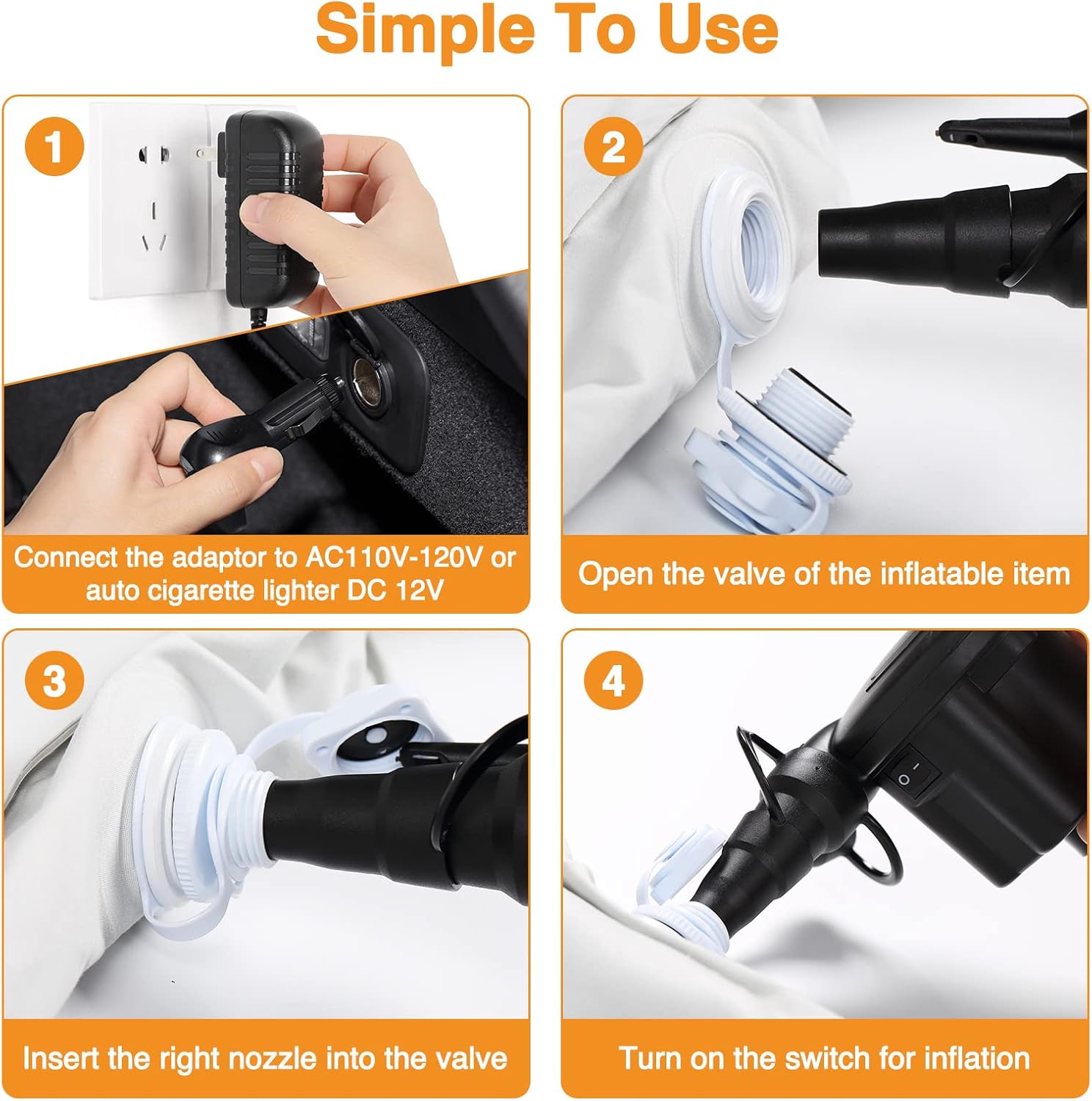 Simple To Use

1

Connect the adaptor to AC110V-120V or auto cigarette lighter DC 12V

2

Open the valve of the inflatable item

3

Insert the right nozzle into the valve

4

Turn on the switch for inflation